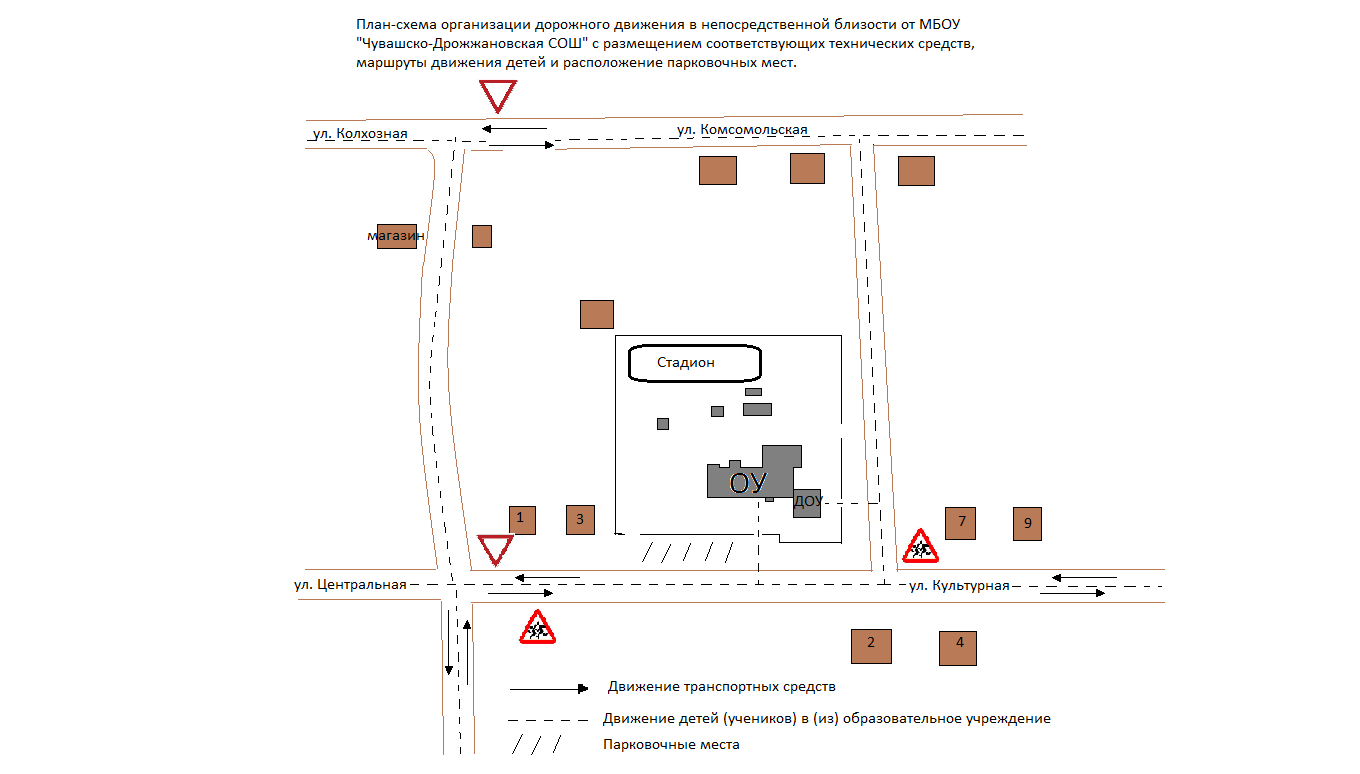 План-схема организации дорожного движения в непосредственной близости от МБОУ "Чувашско-Дрожжановская СОШ" с размещением соответствующих технических средств, маршруты движения детей и расположение парковочных мест.

ул. Колхозная

ул. Комсомольская

магазин

Стадион

ОУ

ДОУ

1

3

7

9

ул. Центральная

ул. Культурная

2

4

Движение транспортных средств

Движение детей (учеников) в (из) образовательное учреждение

Парковочные места